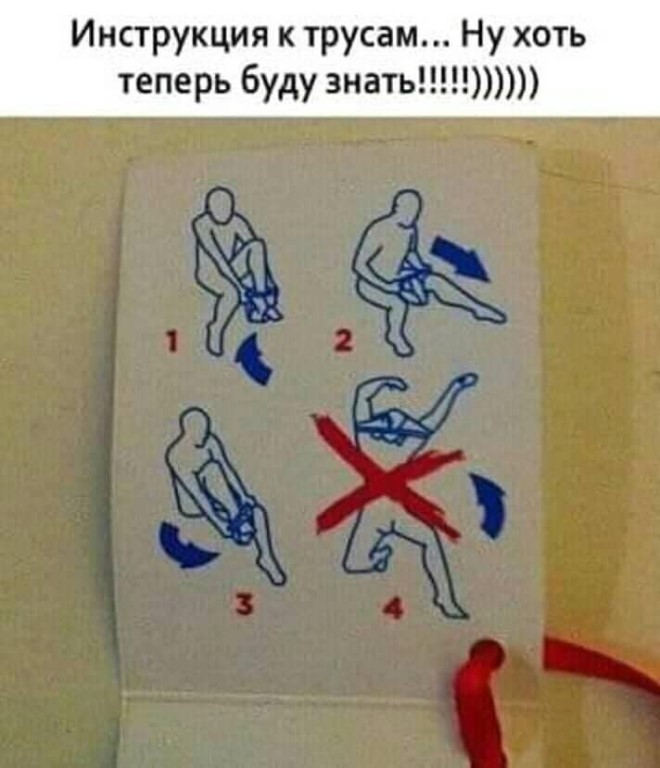 Инструкция к трусам... Ну хоть теперь буду знать!!!!!))))))

1
2
3
4