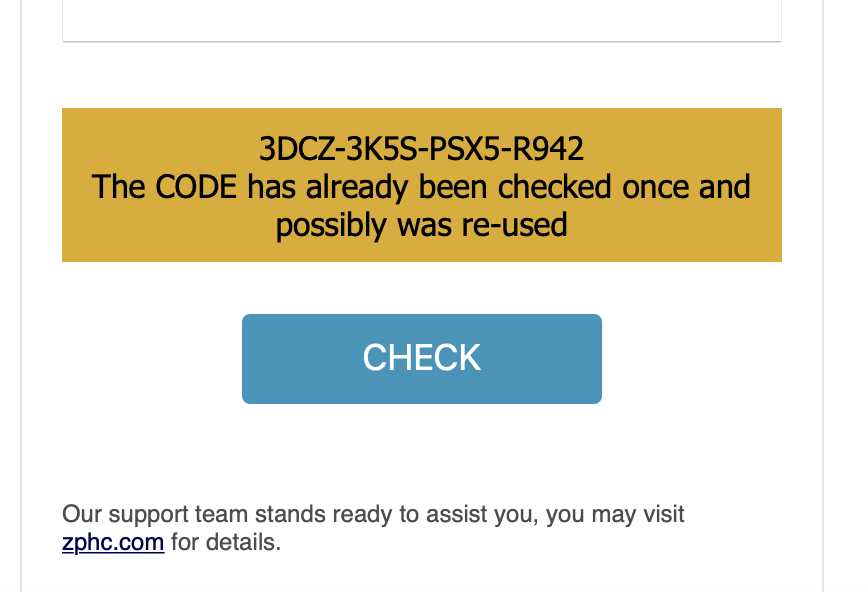 3DCZ-3K5S-PSX5-R942
The CODE has already been checked once and possibly was re-used

CHECK

Our support team stands ready to assist you, you may visit zphc.com for details.